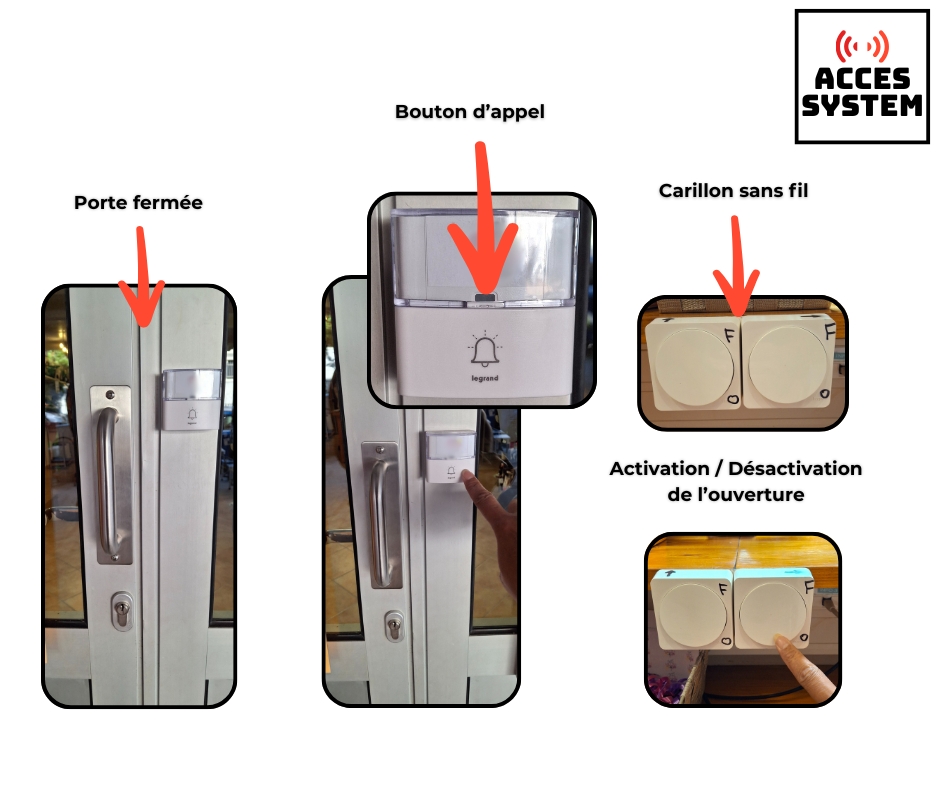 ACCES SYSTEM

Bouton d'appel

Porte fermée

legrand

Carillon sans fil

F O F O

Activation / Désactivation de l'ouverture

F O F O